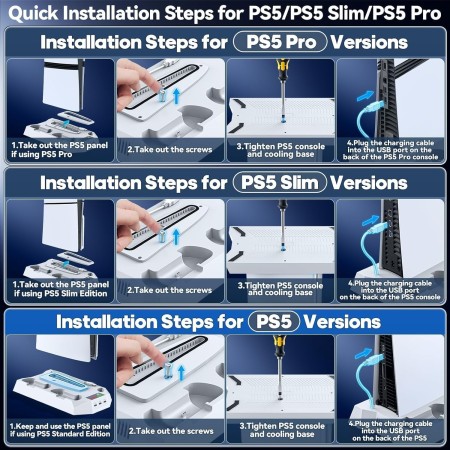 Quick Installation Steps for PS5/PS5 Slim/PS5 Pro

Installation Steps for PS5 Pro Versions

1.Take out the PS5 panel if using PS5 Pro

2.Take out the screws

3.Tighten PS5 console and cooling base

4.Plug the charging cable into the USB port on the back of the PS5 Pro console

Installation Steps for PS5 Slim Versions

1.Take out the PS5 panel if using PS5 Slim Edition

2.Take out the screws

3.Tighten PS5 console and cooling base

4.Plug the charging cable into the USB port on the back of the PS5 console

Installation Steps for PS5 Versions

1.Keep and use the PS5 panel if using PS5 Standard Edition

2.Take out the screws

3.Tighten PS5 console and cooling base

4.Plug the charging cable into the USB port on the back of the PS5