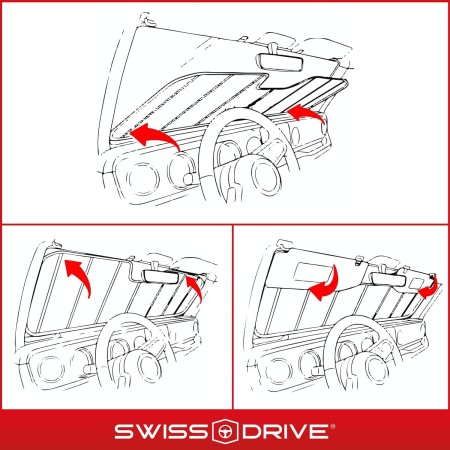 SWISS DRIVE®