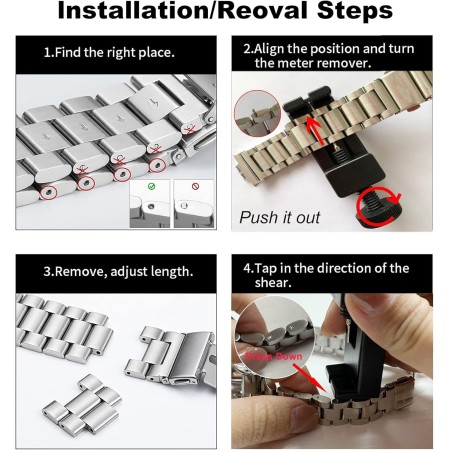 Installation/Reoval Steps

1.Find the right place.

2.Align the position and turn the meter remover.

Push it out

3.Remove, adjust length.

4.Tap in the direction of the shear.

Press Down