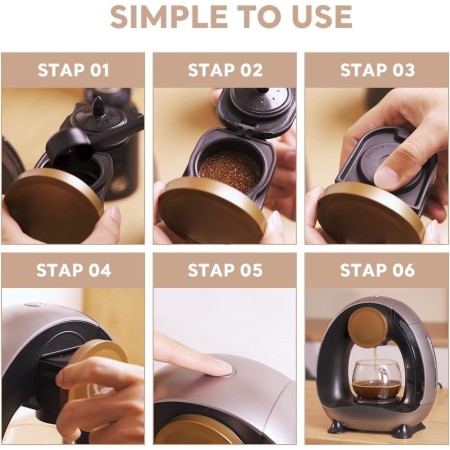 SIMPLE TO USE

STAP 01

STAP 02

STAP 03

STAP 04

STAP 05

STAP 06