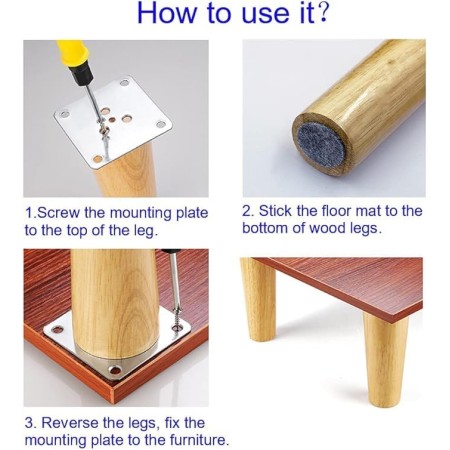 How to use it?

1.Screw the mounting plate to the top of the leg.

2. Stick the floor mat to the bottom of wood legs.

3. Reverse the legs, fix the mounting plate to the furniture.