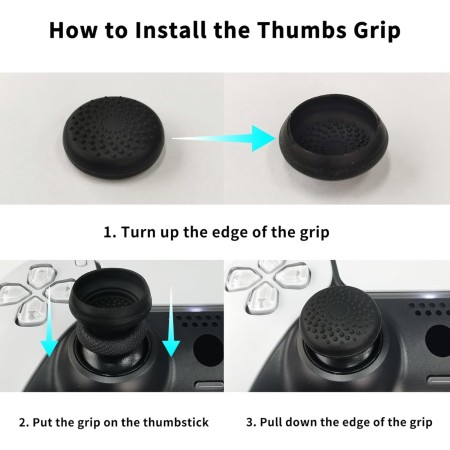 How to Install the Thumbs Grip

1. Turn up the edge of the grip

2. Put the grip on the thumbstick

3. Pull down the edge of the grip