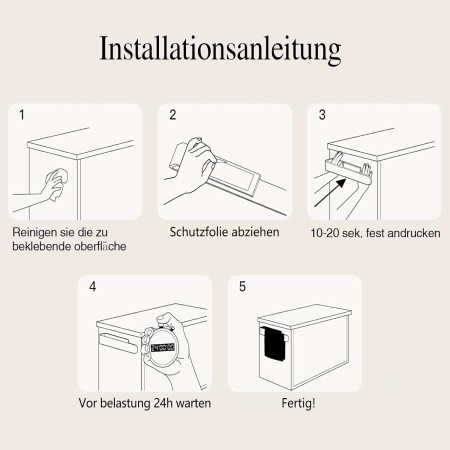 Installationsanleitung

1

Reinigen sie die zu beklebende oberfläche

2

Schutzfolie abziehen

3

10-20 sek. fest andrucken

4

24:00:00

Vor belastung 24h warten

5

Fertig!