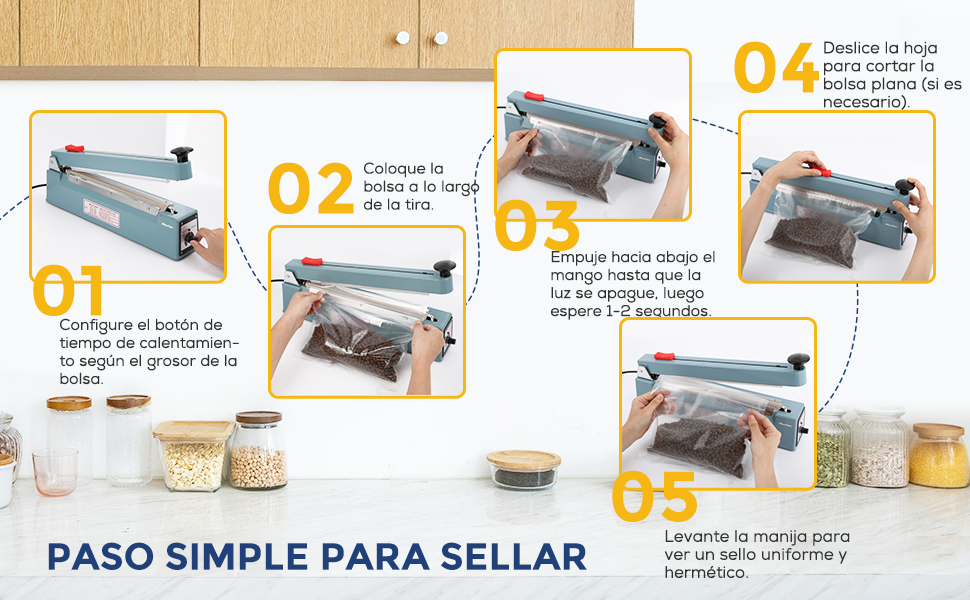 01

Configure el botón de tiempo de calentamiento según el grosor de la bolsa.

02

Coloque la bolsa a lo largo de la tira.

03

Empuje hacia abajo el mango hasta que la luz se apague, luego espere 1-2 segundos.

04

Deslice la hoja para cortar la bolsa plana (si es necesario).

05

Levante la manija para ver un sello uniforme y hermético.

PASO SIMPLE PARA SELLAR