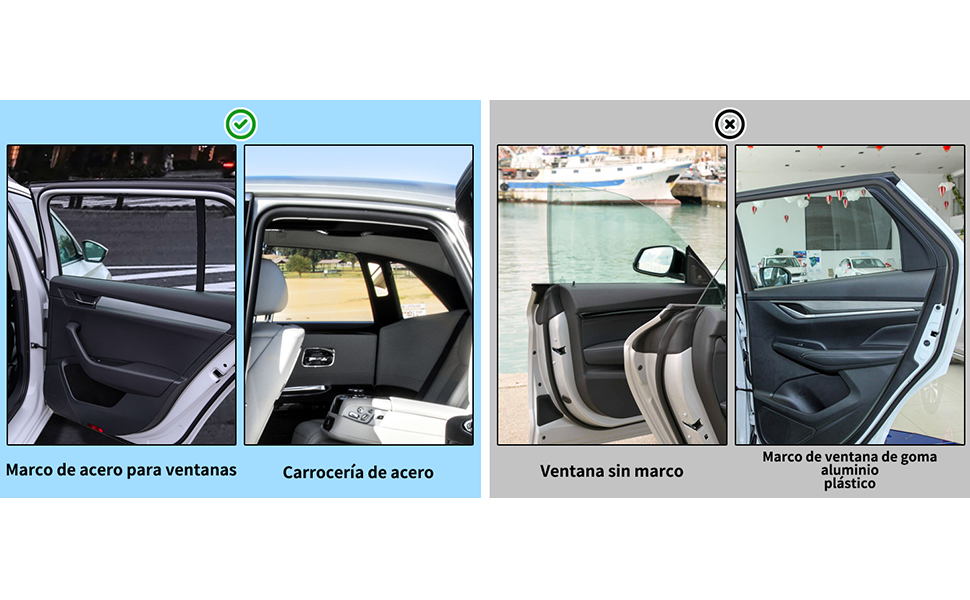 Marco de acero para ventanas

Carrocería de acero

Ventana sin marco

Marco de ventana de goma
aluminio
plástico