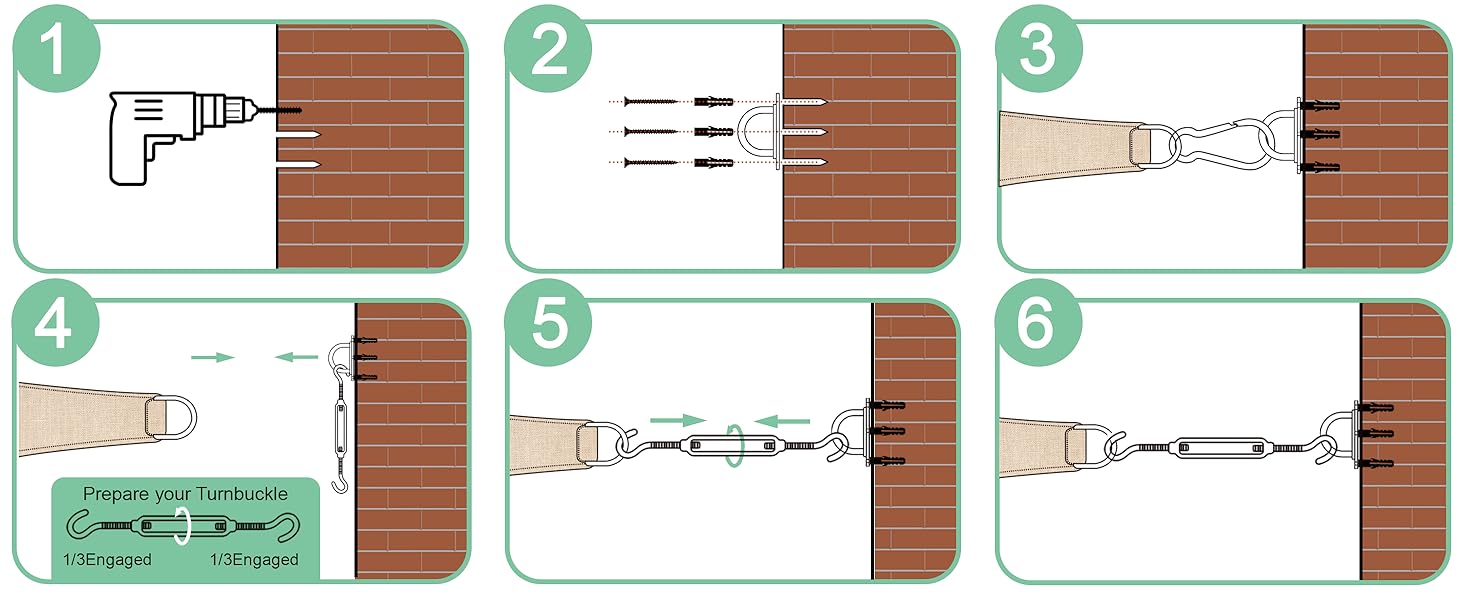 1

2

3

4

Prepare your Turnbuckle

1/3Engaged

1/3Engaged

5

6