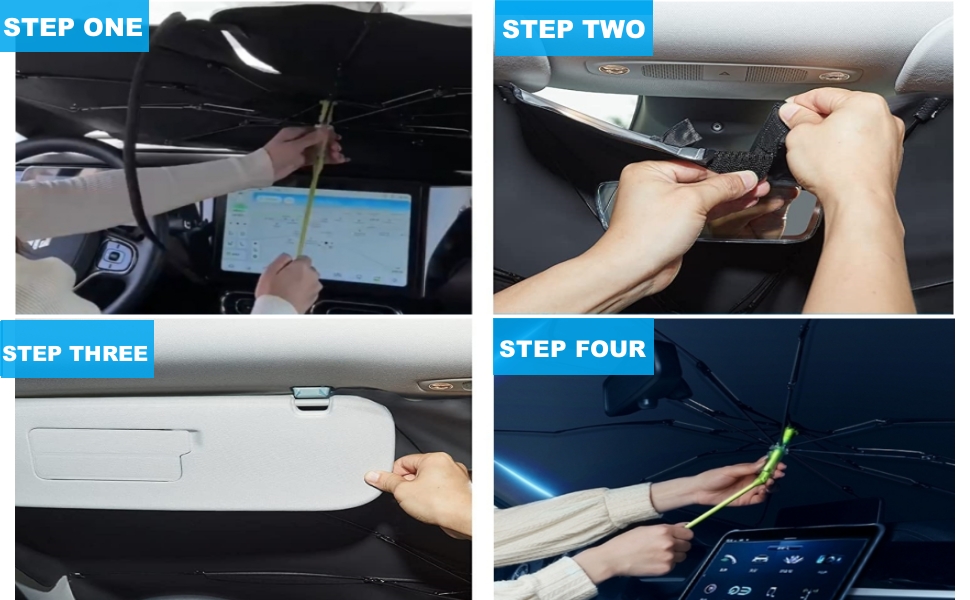 STEP ONE

STEP TWO

STEP THREE

STEP FOUR