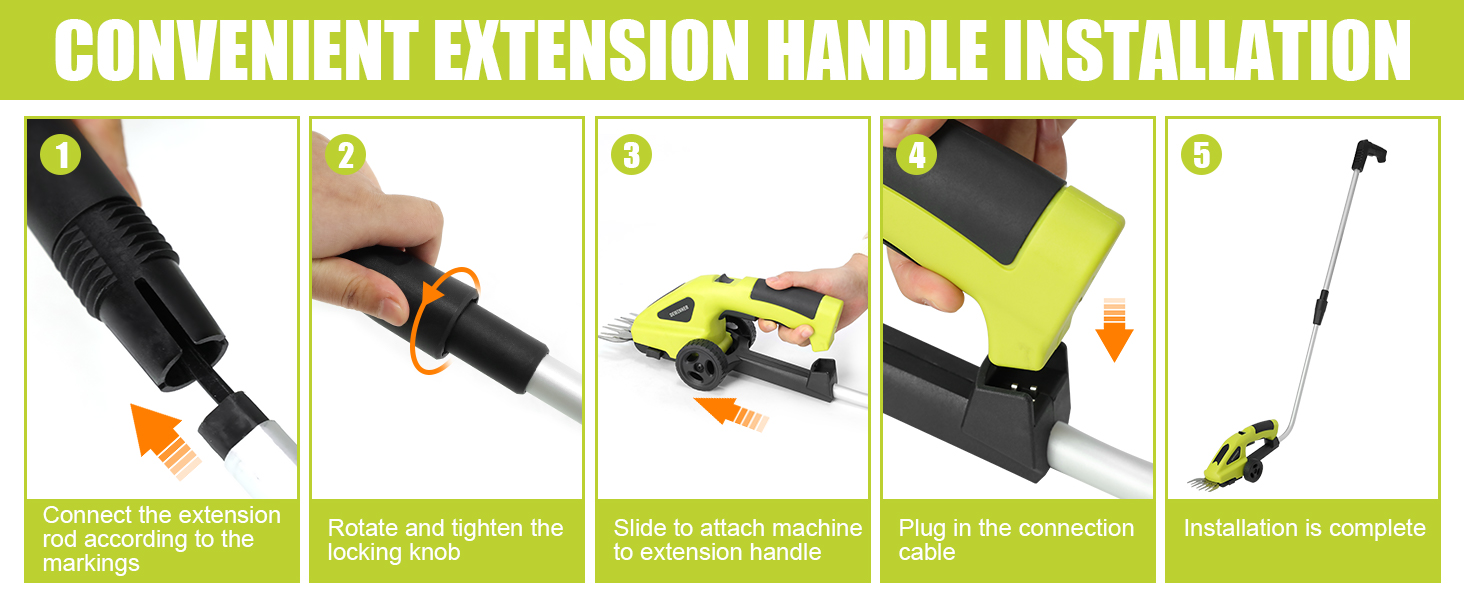 CONVENIENT EXTENSION HANDLE INSTALLATION

1

Connect the extension rod according to the markings

2

Rotate and tighten the locking knob

3

Slide to attach machine to extension handle

4

Plug in the connection cable

5

Installation is complete