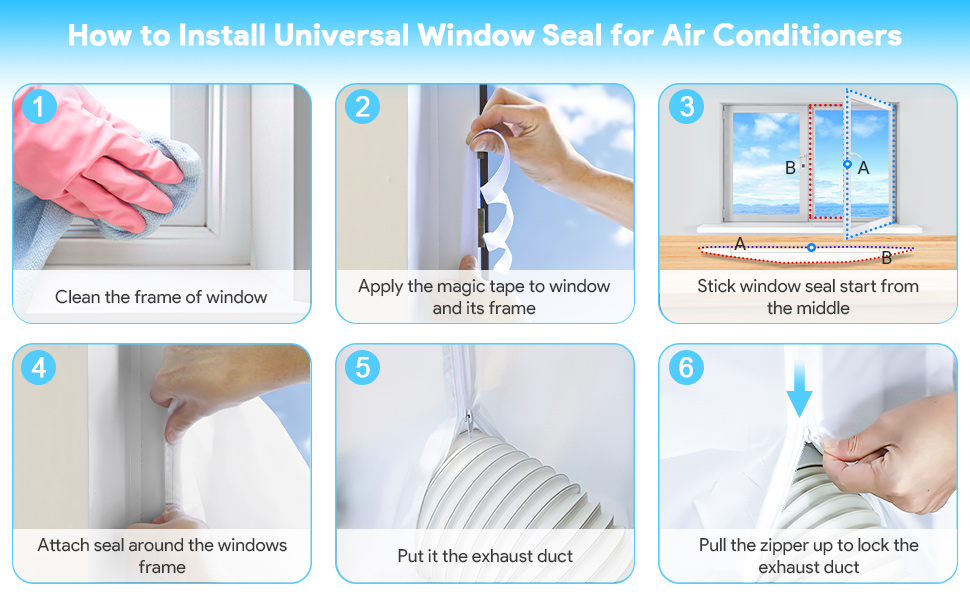 How to Install Universal Window Seal for Air Conditioners

1

Clean the frame of window

2

Apply the magic tape to window and its frame

3

B

A

A

B

Stick window seal start from the middle

4

Attach seal around the windows frame

5

Put it the exhaust duct

6

Pull the zipper up to lock the exhaust duct