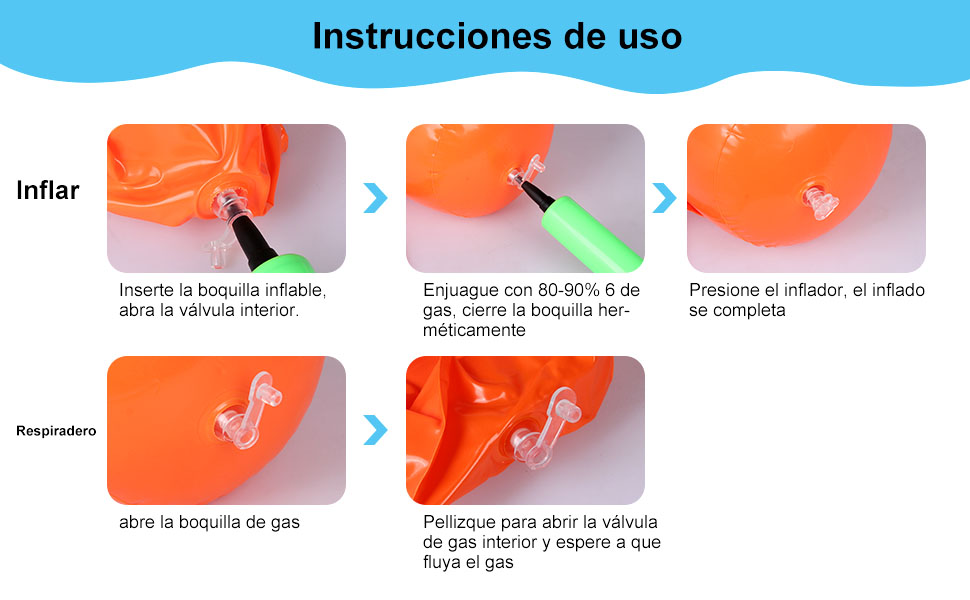 Instrucciones de uso

Inflar

Inserte la boquilla inflable, abra la válvula interior.

Enjuague con 80-90% 6 de gas, cierre la boquilla herméticamente

Presione el inflador, el inflado se completa

Respiradero

abre la boquilla de gas

Pellizque para abrir la válvula de gas interior y espere a que fluya el gas