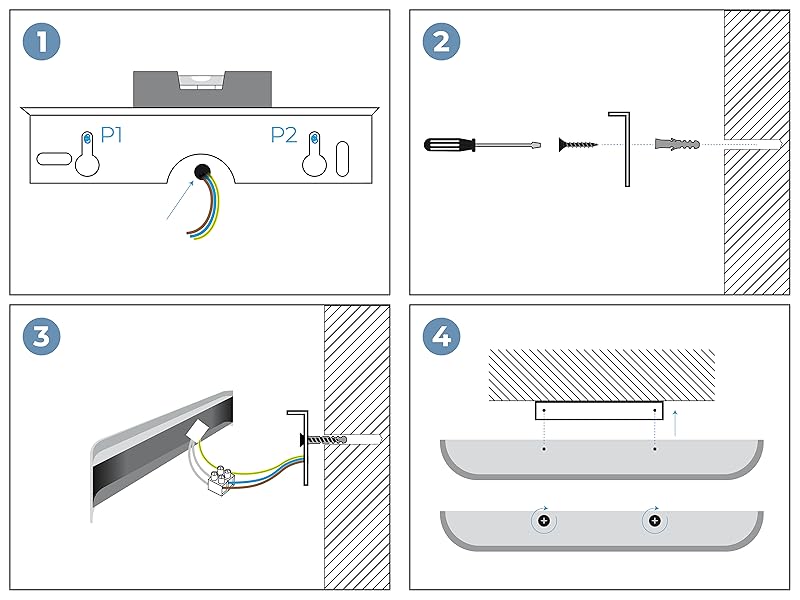 1

P1

P2

2

3

4