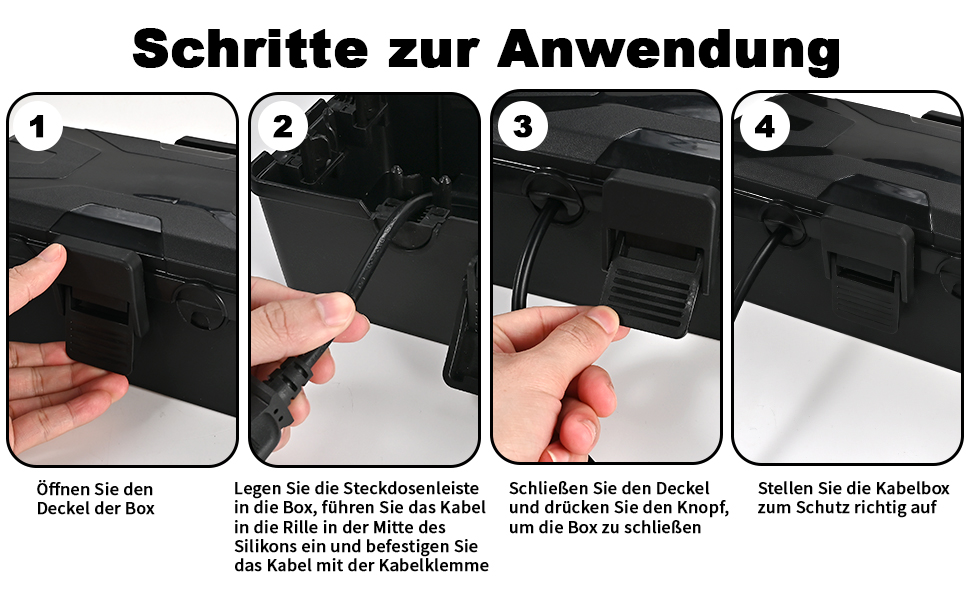 Schritte zur Anwendung

1

Öffnen Sie den Deckel der Box

2

Legen Sie die Steckdosenleiste in die Box, führen Sie das Kabel in die Rille in der Mitte des Silikons ein und befestigen Sie das Kabel mit der Kabelklemme

3

Schließen Sie den Deckel und drücken Sie den Knopf, um die Box zu schließen

4

Stellen Sie die Kabelbox zum Schutz richtig auf