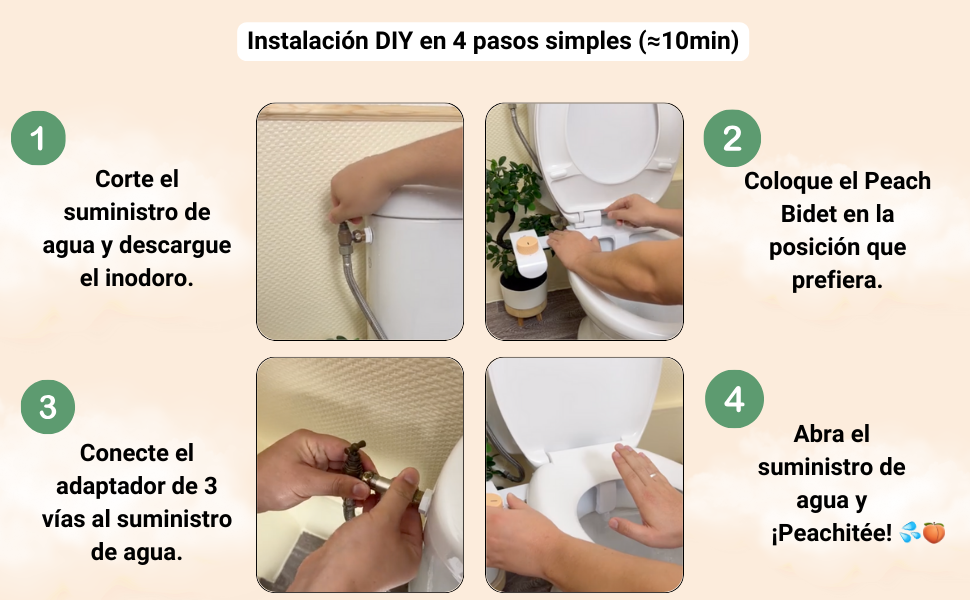 Instalación DIY en 4 pasos simples (≈10min)

1

Corte el suministro de agua y descargue el inodoro.

2

Coloque el Peach Bidet en la posición que prefiera.

3

Conecte el adaptador de 3 vías al suministro de agua.

4

Abra el suministro de agua y ¡Peachitée! 💦🍑