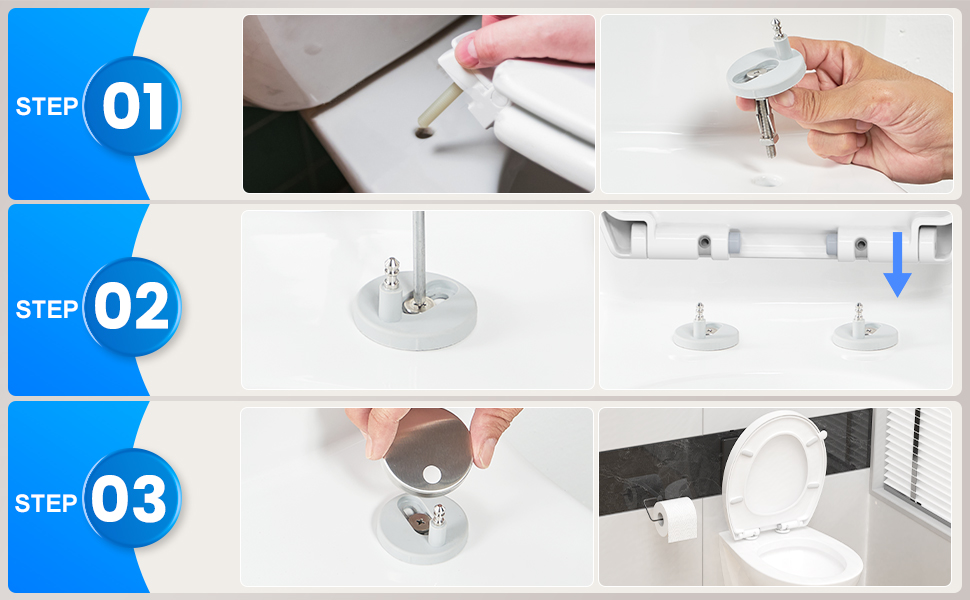 STEP 01

STEP 02

STEP 03