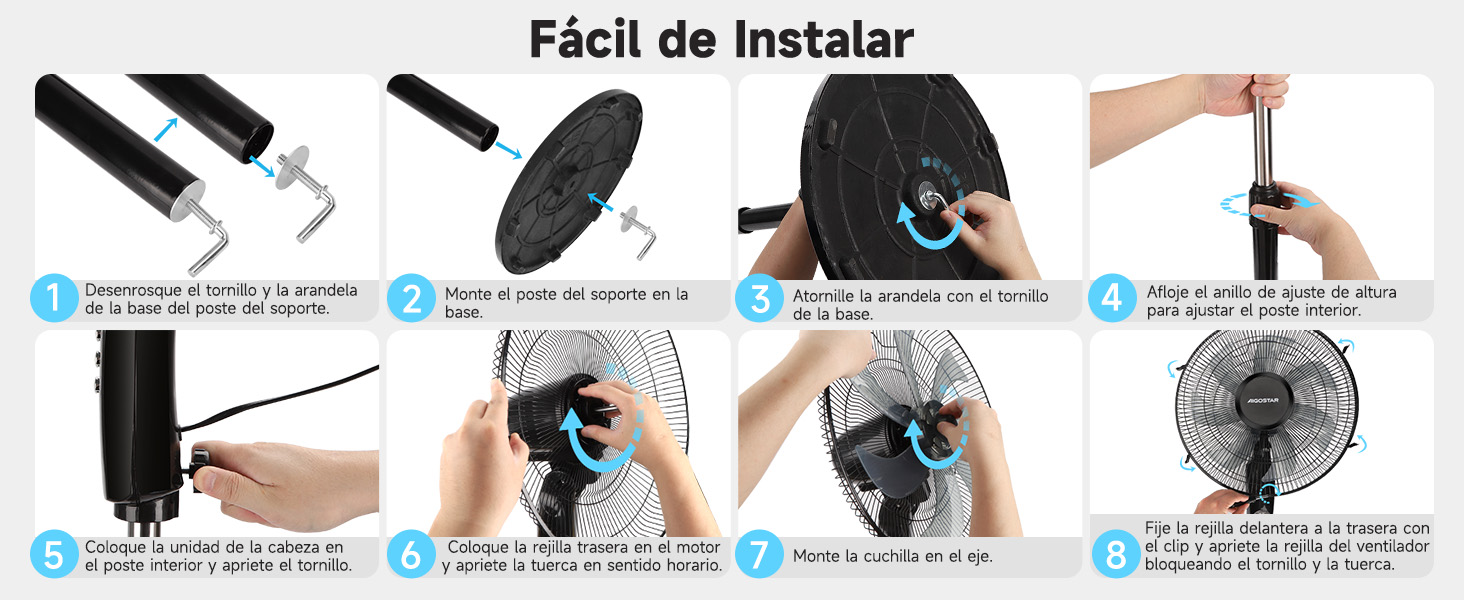 Fácil de Instalar

1 Desenrosque el tornillo y la arandela de la base del poste del soporte.

2 Monte el poste del soporte en la base.

3 Atornille la arandela con el tornillo de la base.

4 Afloje el anillo de ajuste de altura para ajustar el poste interior.

5 Coloque la unidad de la cabeza en el poste interior y apriete el tornillo.

6 Coloque la rejilla trasera en el motor y apriete la tuerca en sentido horario.

7 Monte la cuchilla en el eje.

AIGOSTAR

8 Fije la rejilla delantera a la trasera con el clip y apriete la rejilla del ventilador bloqueando el tornillo y la tuerca.