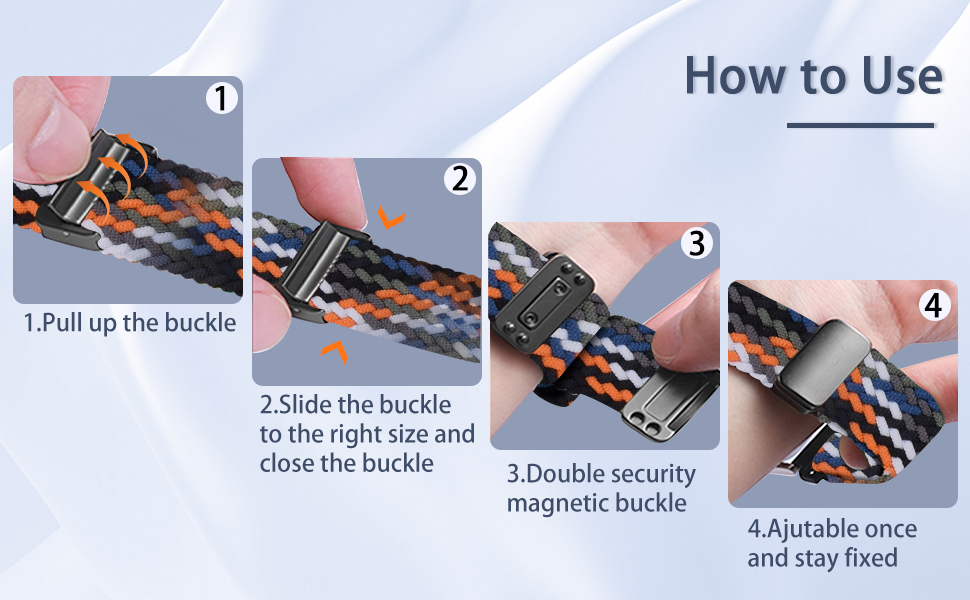 How to Use

1

1.Pull up the buckle

2

2.Slide the buckle to the right size and close the buckle

3

3.Double security magnetic buckle

4

4.Ajutable once and stay fixed