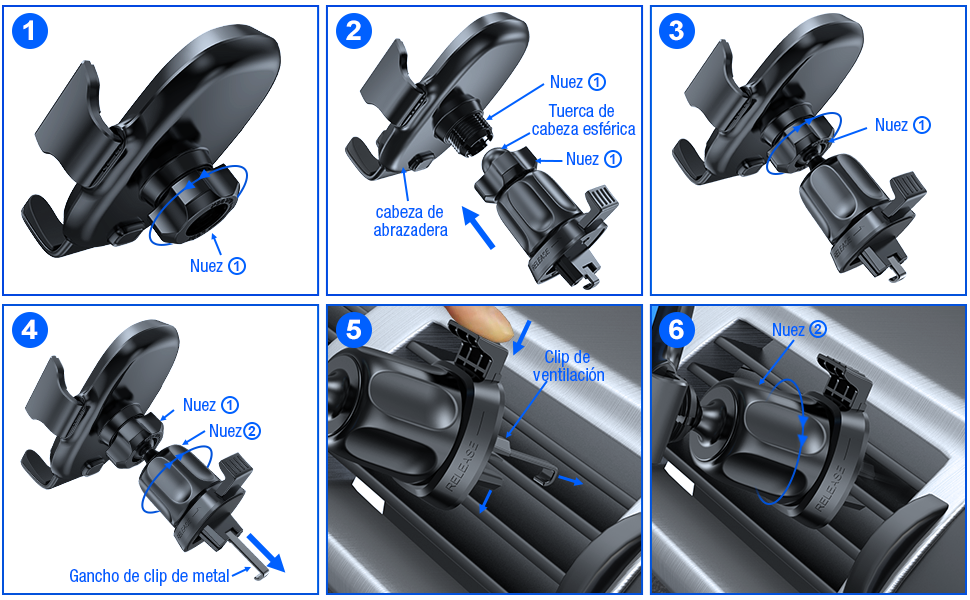 1

Nuez ①

2

Nuez ①

Tuerca de cabeza esférica

Nuez ①

cabeza de abrazadera

RELEASE

3

Nuez ①

4

Nuez ①

Nuez ②

Gancho de clip de metal

5

Clip de ventilación

RELEASE

6

Nuez ②

RELEASE