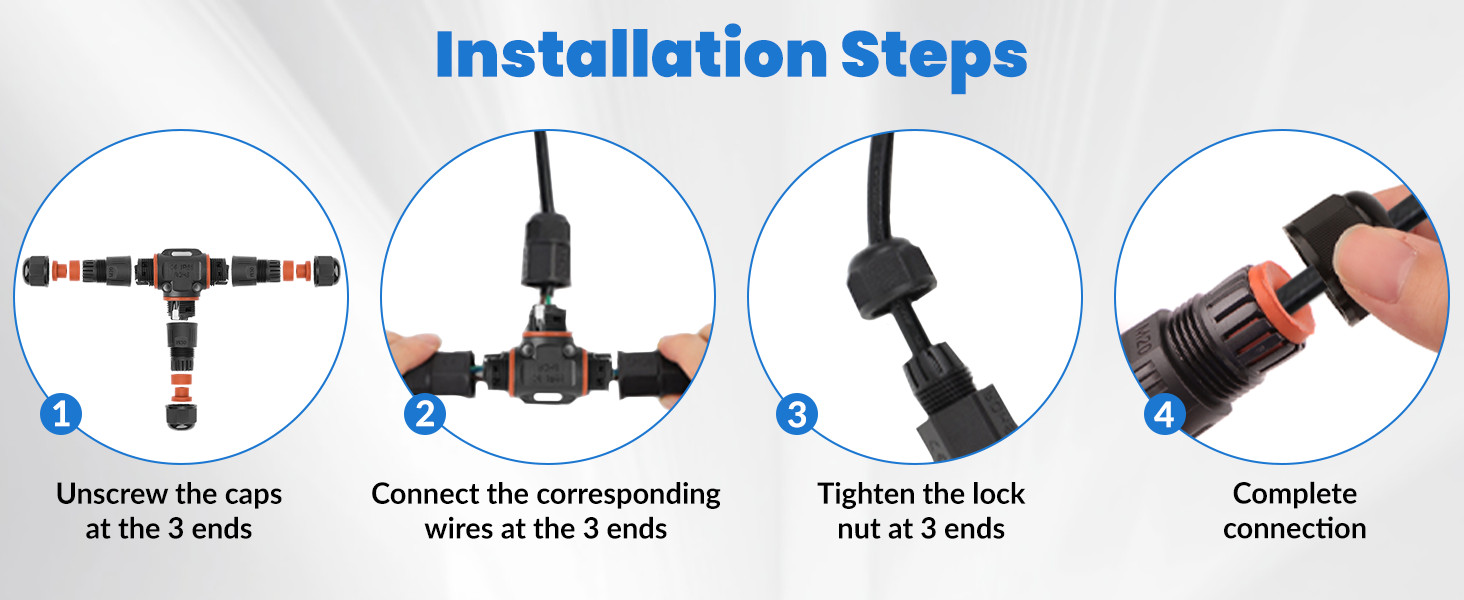 Installation Steps

1
Unscrew the caps at the 3 ends

2
Connect the corresponding wires at the 3 ends

3
Tighten the lock nut at 3 ends

4
Complete connection