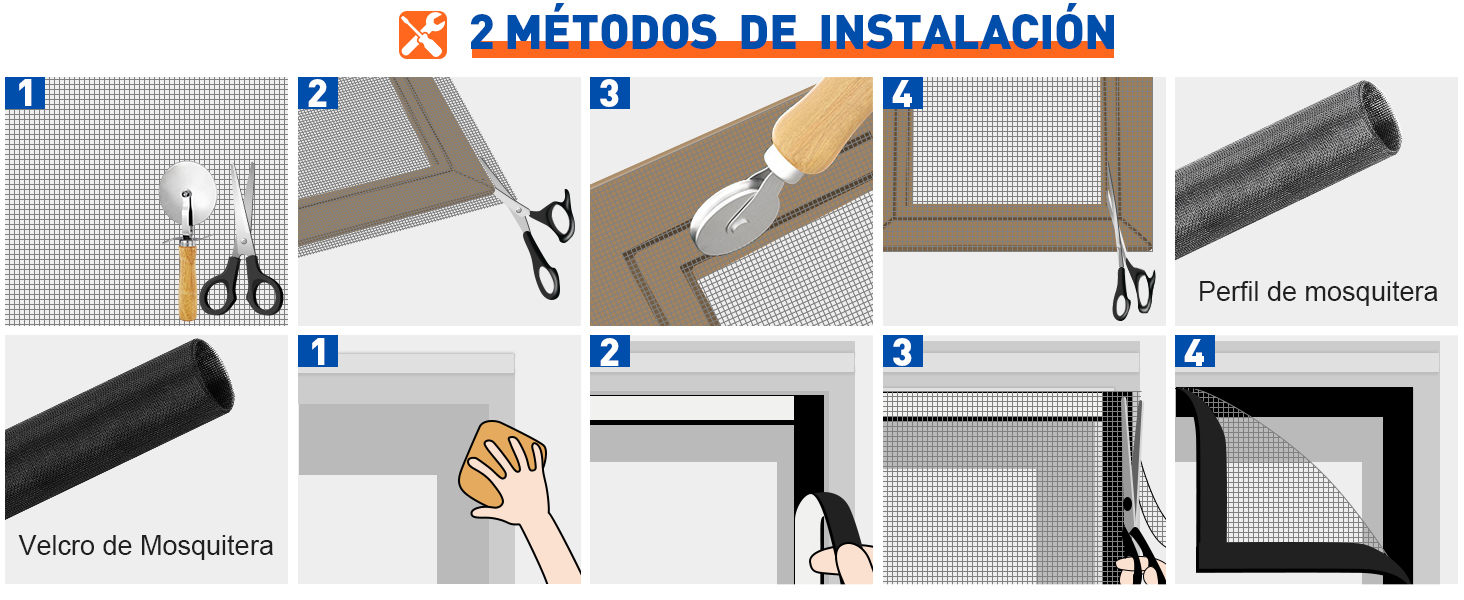 2 MÉTODOS DE INSTALACIÓN

1

2

3

4

Perfil de mosquitera

Velcro de Mosquitera

1

2

3

4