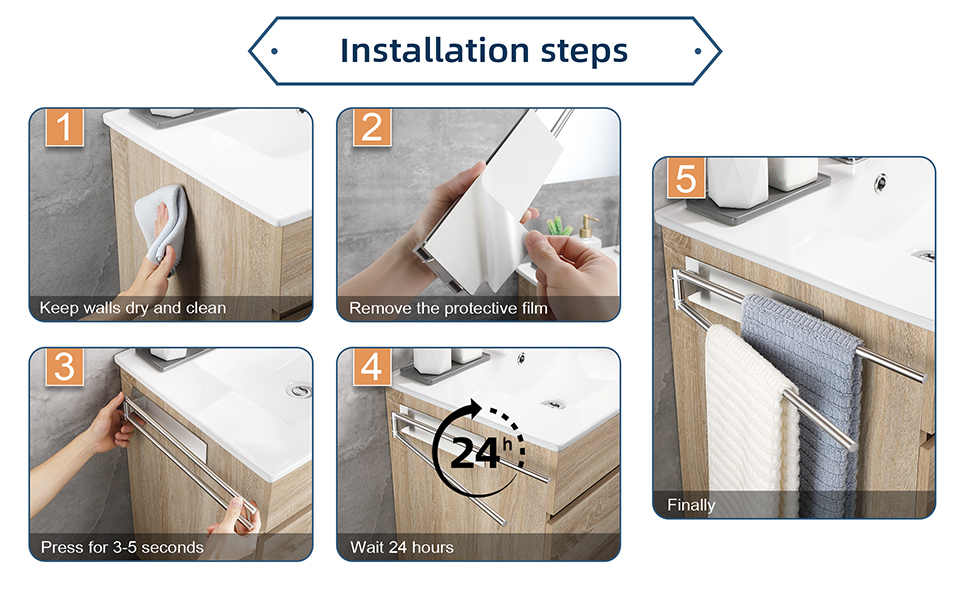 Installation steps

1
Keep walls dry and clean

2
Remove the protective film

3
Press for 3-5 seconds

4
24 h
Wait 24 hours

5
Finally