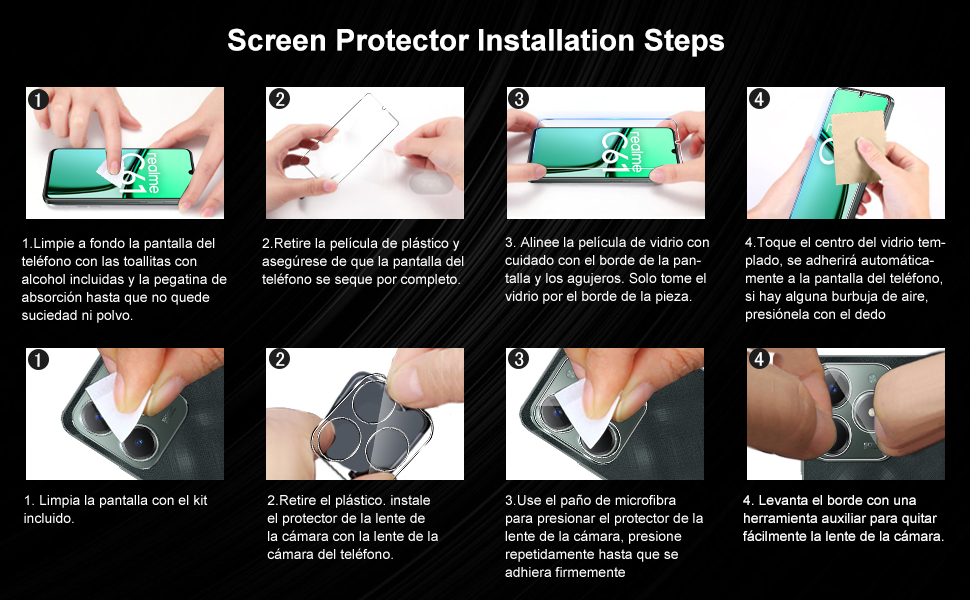 Screen Protector Installation Steps

1

realme C61

1.Limpie a fondo la pantalla del teléfono con las toallitas con alcohol incluidas y la pegatina de absorción hasta que no quede suciedad ni polvo.

2

2.Retire la película de plástico y asegúrese de que la pantalla del teléfono se seque por completo.

3

realme C61

3. Alinee la película de vidrio con cuidado con el borde de la pantalla y los agujeros. Solo tome el vidrio por el borde de la pieza.

4

4.Toque el centro del vidrio templado, se adherirá automáticamente a la pantalla del teléfono, si hay alguna burbuja de aire, presiónela con el dedo

1

1. Limpia la pantalla con el kit incluido.

2

2.Retire el plástico. instale el protector de la lente de la cámara con la lente de la cámara del teléfono.

3

3.Use el paño de microfibra para presionar el protector de la lente de la cámara, presione repetidamente hasta que se adhiera firmemente

4

4. Levanta el borde con una herramienta auxiliar para quitar fácilmente la lente de la cámara.