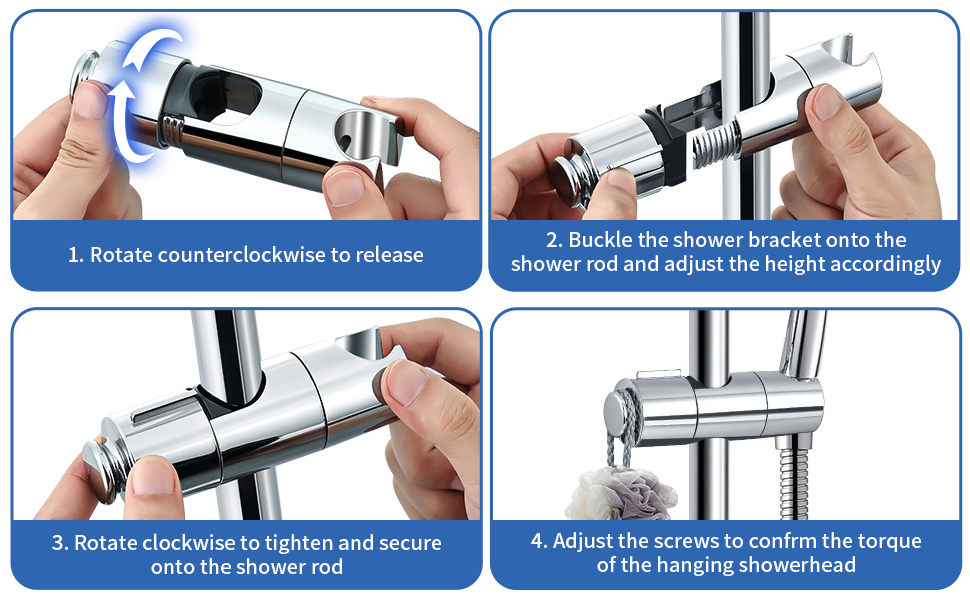 1. Rotate counterclockwise to release

2. Buckle the shower bracket onto the shower rod and adjust the height accordingly

3. Rotate clockwise to tighten and secure onto the shower rod

4. Adjust the screws to confrm the torque of the hanging showerhead