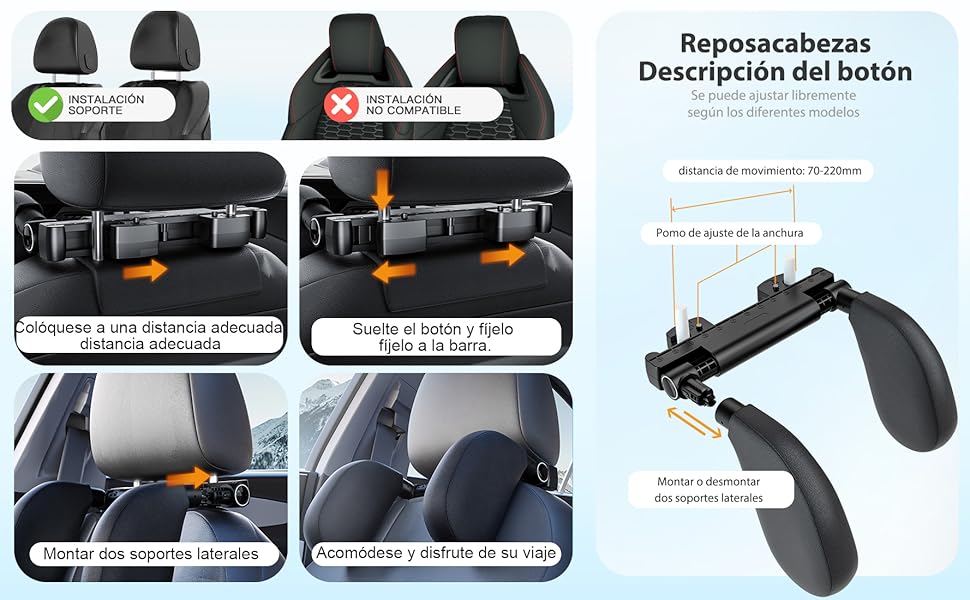 INSTALACIÓN SOPORTE

INSTALACIÓN NO COMPATIBLE

Colóquese a una distancia adecuada distancia adecuada

Suelte el botón y fíjelo fíjelo a la barra.

Montar dos soportes laterales

Acomódese y disfrute de su viaje

Reposacabezas Descripción del botón

Se puede ajustar libremente según los diferentes modelos

distancia de movimiento: 70-220mm

Pomo de ajuste de la anchura

Montar o desmontar dos soportes laterales