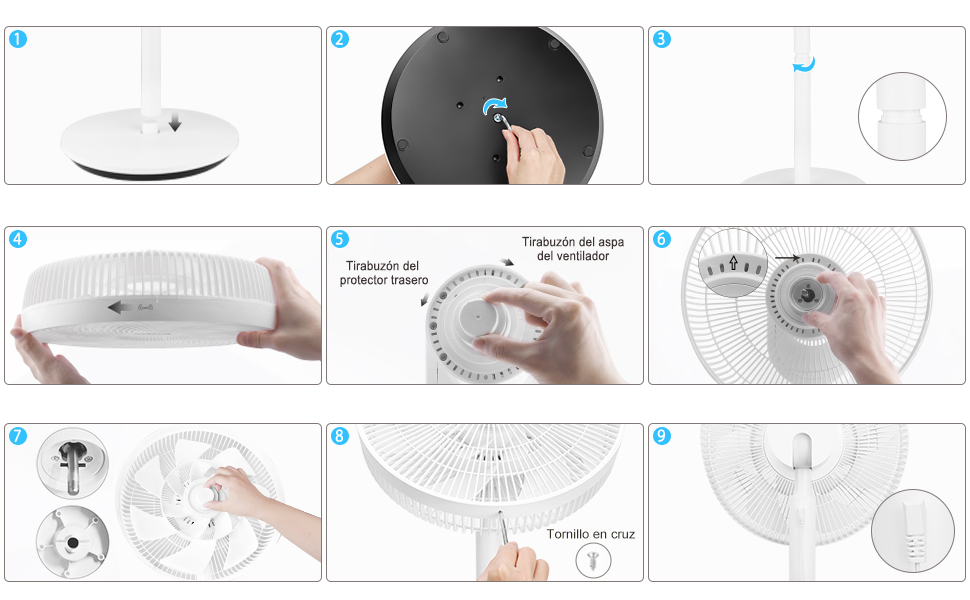 1

2

3

4

5
Tirabuzón del protector trasero
Tirabuzón del aspa del ventilador

6

7

8
Tornillo en cruz

9