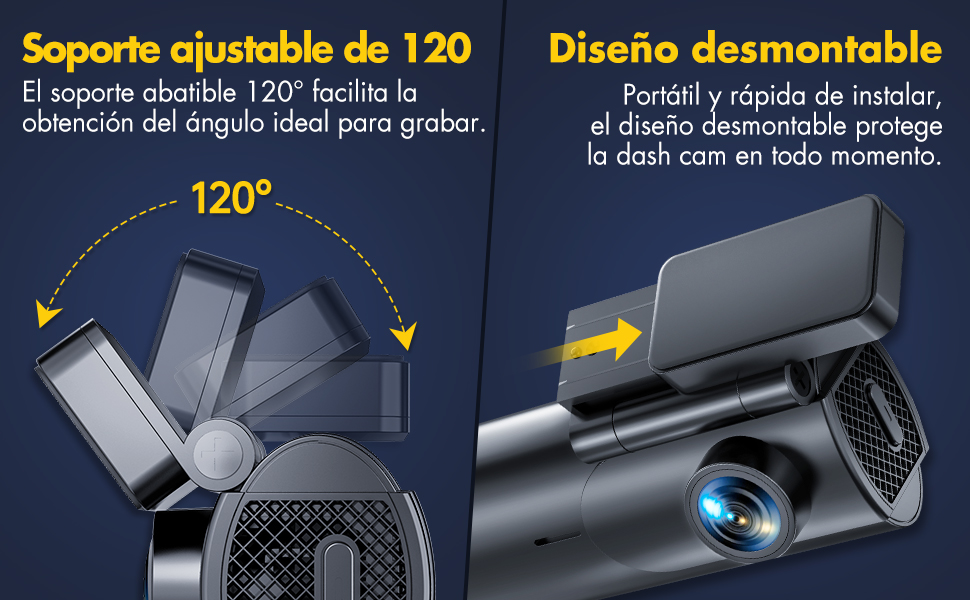 Soporte ajustable de 120

El soporte abatible 120° facilita la obtención del ángulo ideal para grabar.

120°

Diseño desmontable

Portátil y rápida de instalar, el diseño desmontable protege la dash cam en todo momento.