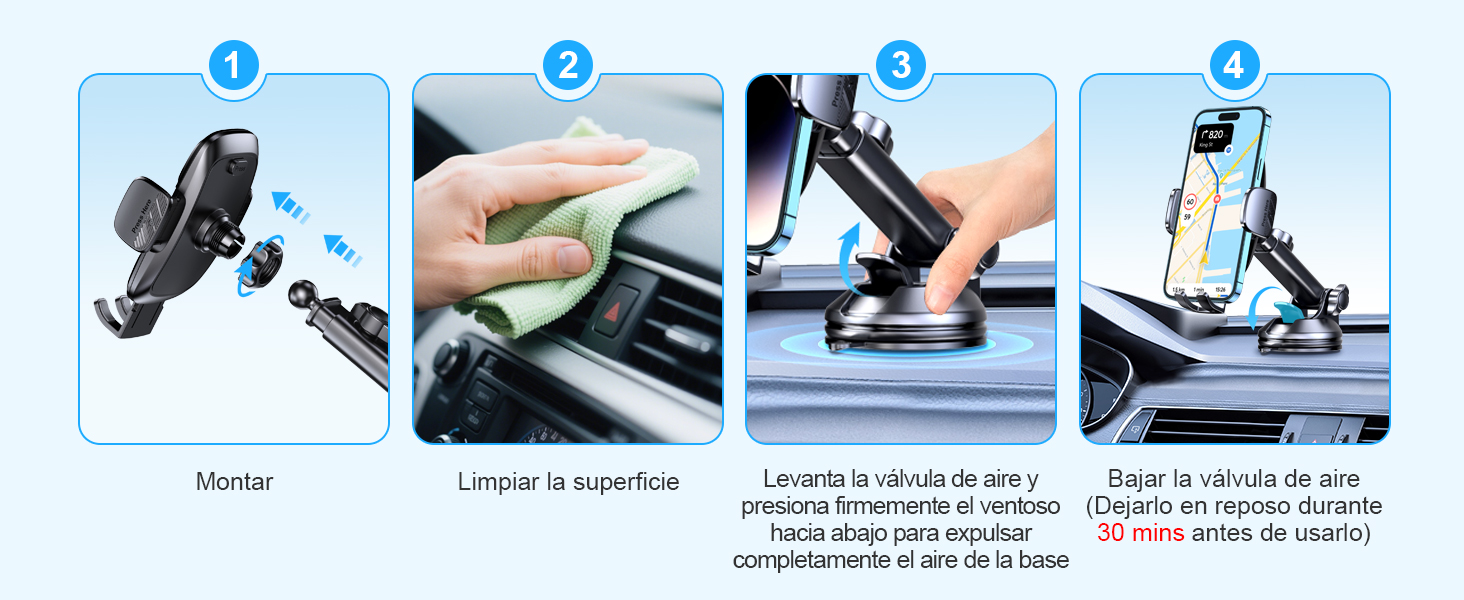 1

Montar

2

Limpiar la superficie

3

Levanta la válvula de aire y presiona firmemente el ventoso hacia abajo para expulsar completamente el aire de la base

4

Bajar la válvula de aire (Dejarlo en reposo durante 30 mins antes de usarlo)