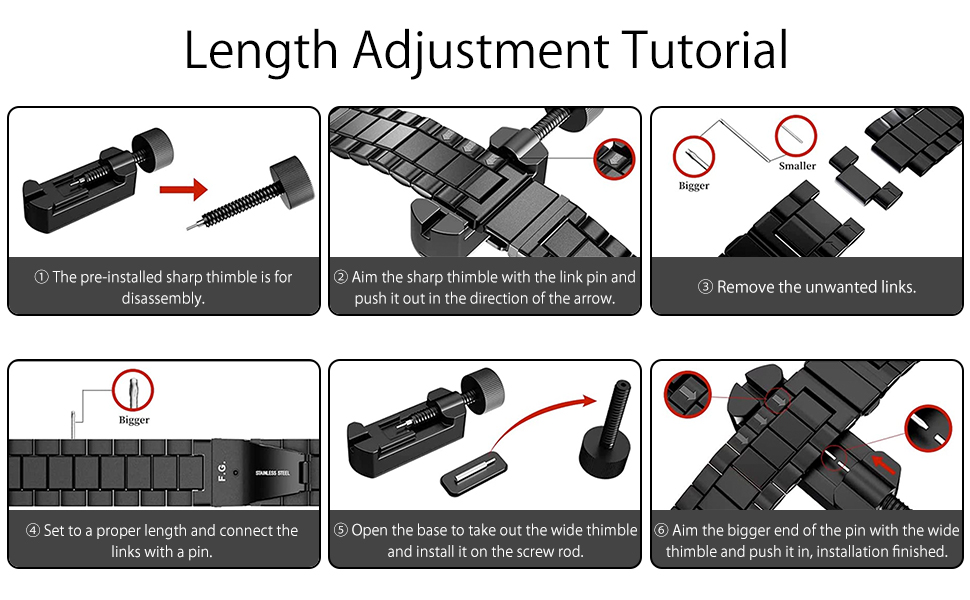 Length Adjustment Tutorial

① The pre-installed sharp thimble is for disassembly.

② Aim the sharp thimble with the link pin and push it out in the direction of the arrow.

Bigger

Smaller

③ Remove the unwanted links.

Bigger

F.G.

STAINLESS STEEL

④ Set to a proper length and connect the links with a pin.

⑤ Open the base to take out the wide thimble and install it on the screw rod.

⑥ Aim the bigger end of the pin with the wide thimble and push it in, installation finished.