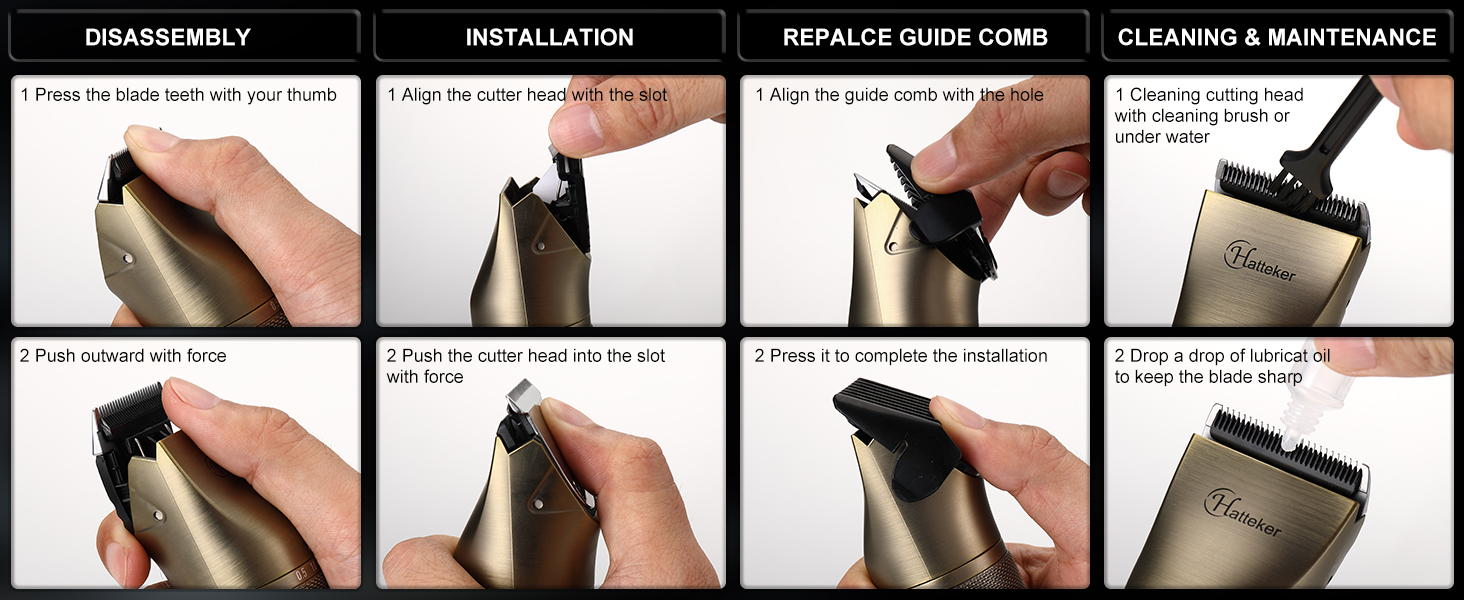 DISASSEMBLY

1 Press the blade teeth with your thumb

2 Push outward with force

INSTALLATION

1 Align the cutter head with the slot

2 Push the cutter head into the slot with force

REPALCE GUIDE COMB

1 Align the guide comb with the hole

2 Press it to complete the installation

CLEANING & MAINTENANCE

1 Cleaning cutting head with cleaning brush or under water

Hatteker

2 Drop a drop of lubricat oil to keep the blade sharp

Hatteker