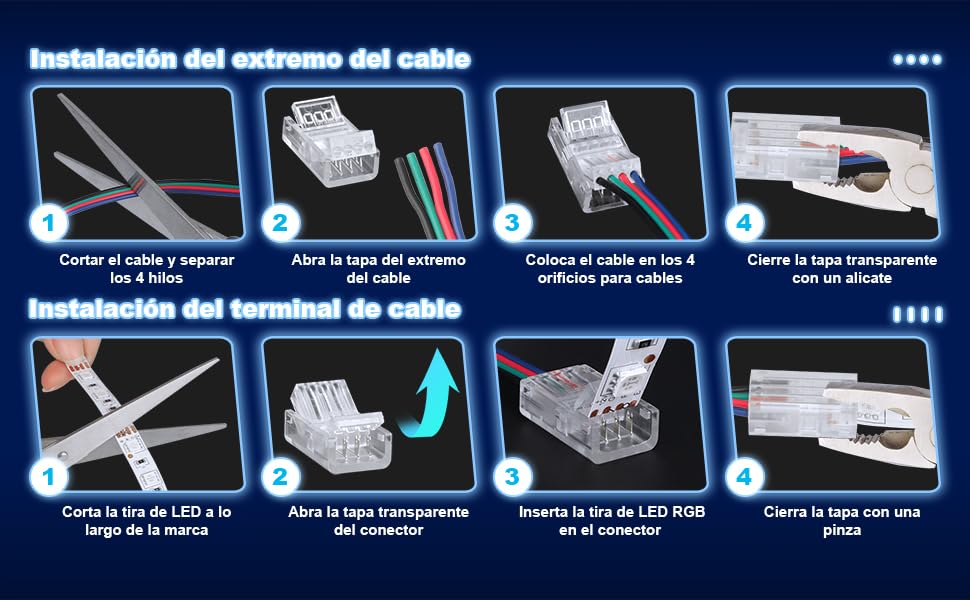 Instalación del extremo del cable

1
Cortar el cable y separar los 4 hilos

2
Abra la tapa del extremo del cable

3
Coloca el cable en los 4 orificios para cables

4
Cierre la tapa transparente con un alicate

Instalación del terminal de cable

1
Corta la tira de LED a lo largo de la marca

2
Abra la tapa transparente del conector

3
Inserta la tira de LED RGB en el conector

4
Cierra la tapa con una pinza