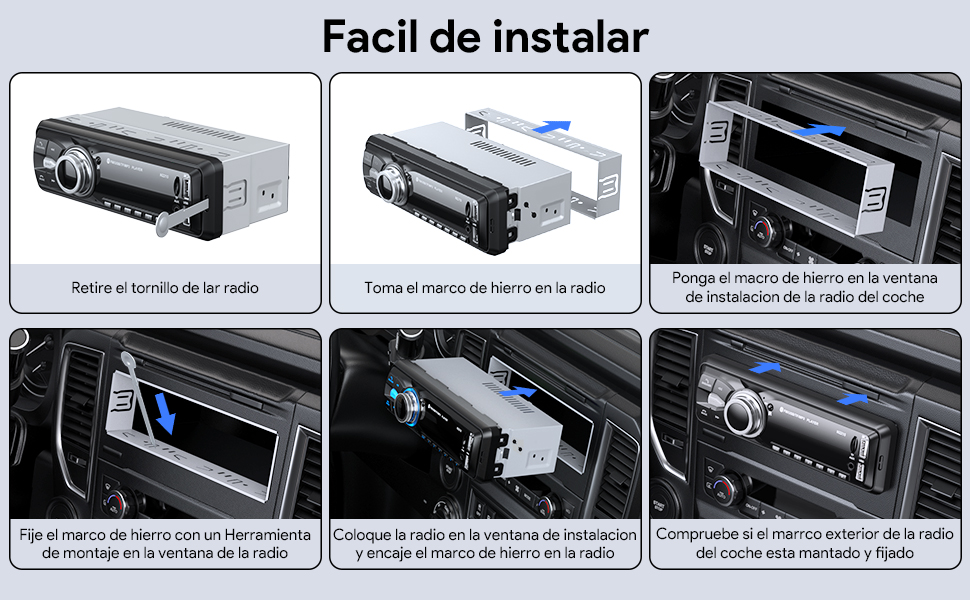 Facil de instalar

Retire el tornillo de lar radio

Toma el marco de hierro en la radio

Ponga el macro de hierro en la ventana de instalacion de la radio del coche

Fije el marco de hierro con un Herramienta de montaje en la ventana de la radio

Coloque la radio en la ventana de instalacion y encaje el marco de hierro en la radio

Compruebe si el marrco exterior de la radio del coche esta mantado y fijado