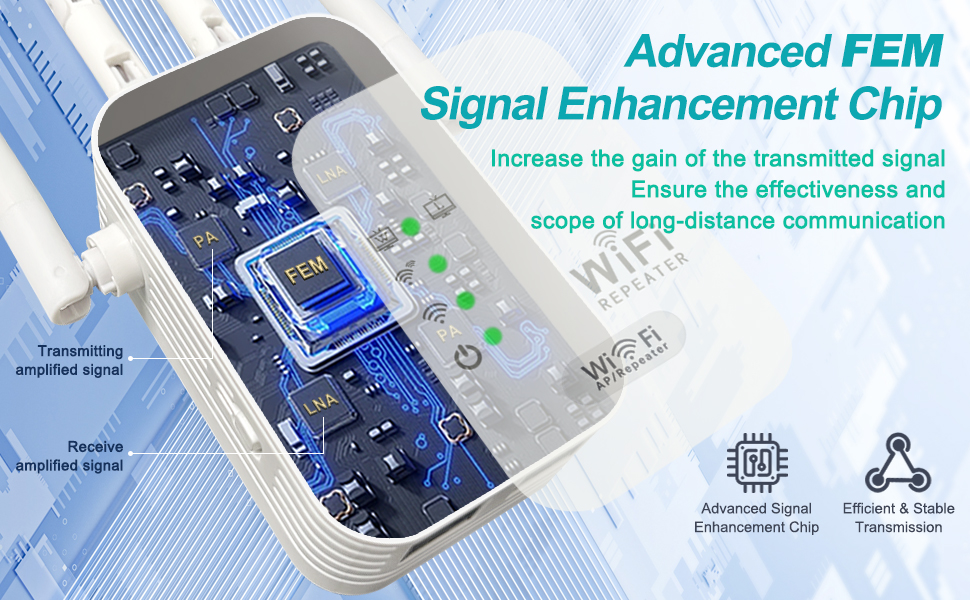 Advanced FEM
Signal Enhancement Chip

Increase the gain of the transmitted signal
Ensure the effectiveness and
scope of long-distance communication

LNA

PA

FEM

PA

LNA

WiFi
REPEATER

WiFi
AP/Repeater

Transmitting amplified signal

Receive amplified signal

Advanced Signal Enhancement Chip

Efficient & Stable Transmission