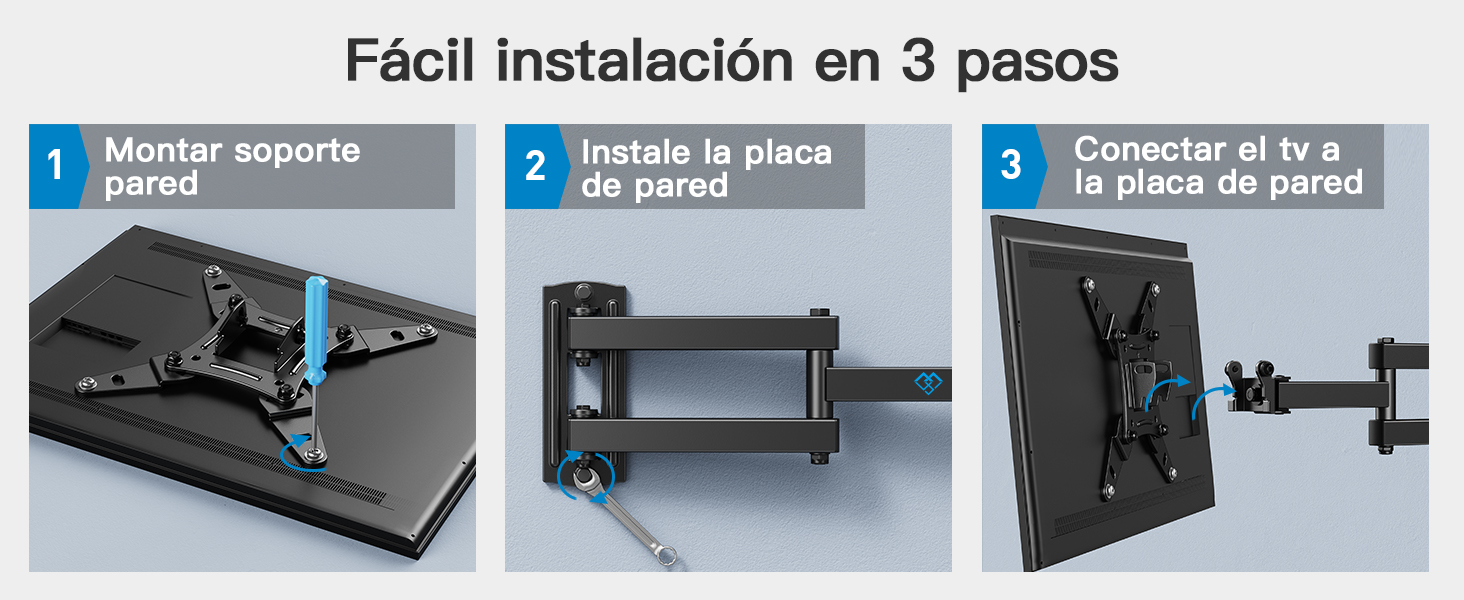 Fácil instalación en 3 pasos

1 Montar soporte pared

2 Instale la placa de pared

3 Conectar el tv a la placa de pared