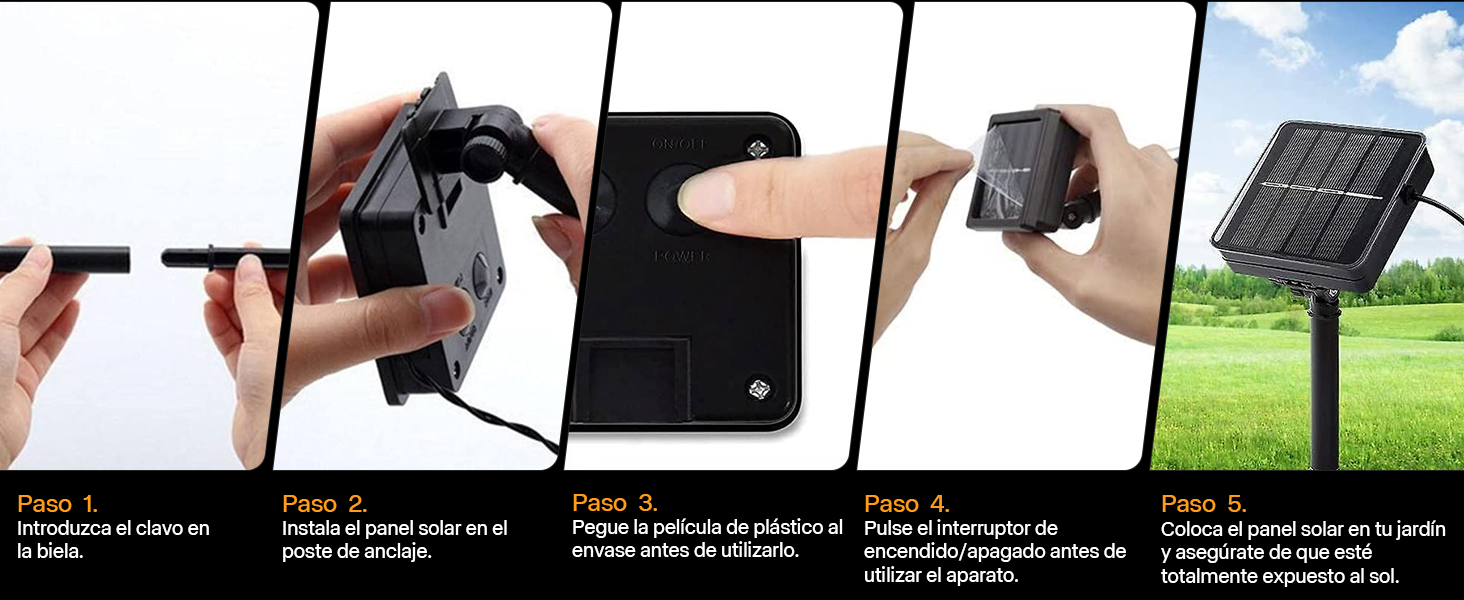 ON/OFF

POWER

Paso 1.
Introduzca el clavo en la biela.

Paso 2.
Instala el panel solar en el poste de anclaje.

Paso 3.
Pegue la película de plástico al envase antes de utilizarlo.

Paso 4.
Pulse el interruptor de encendido/apagado antes de utilizar el aparato.

Paso 5.
Coloca el panel solar en tu jardín y asegúrate de que esté totalmente expuesto al sol.