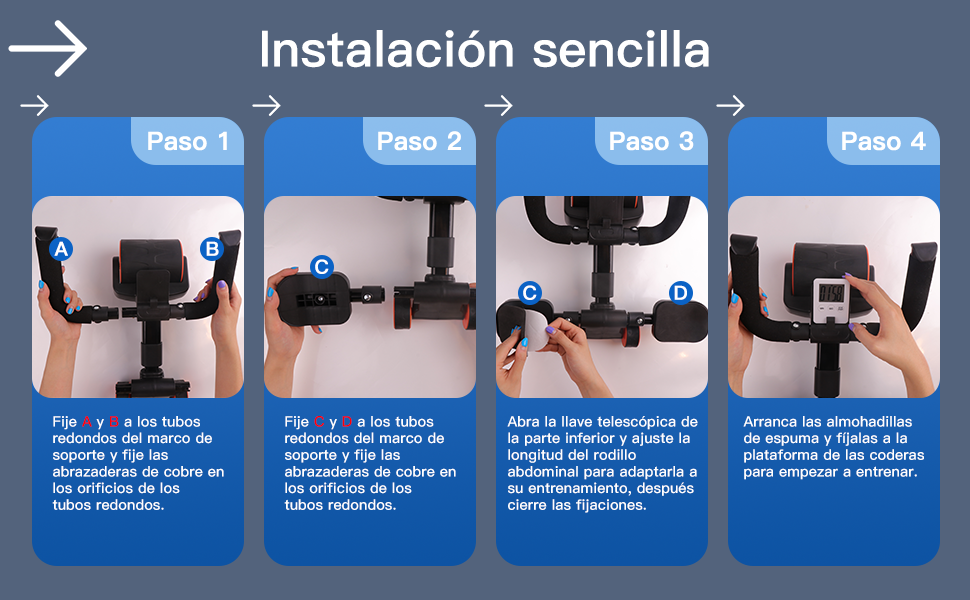 Instalación sencilla

Paso 1

A

B

Fije A y B a los tubos redondos del marco de soporte y fije las abrazaderas de cobre en los orificios de los tubos redondos.

Paso 2

C

Fije C y D a los tubos redondos del marco de soporte y fije las abrazaderas de cobre en los orificios de los tubos redondos.

Paso 3

C

D

Abra la llave telescópica de la parte inferior y ajuste la longitud del rodillo abdominal para adaptarla a su entrenamiento, después cierre las fijaciones.

Paso 4

Arranca las almohadillas de espuma y fíjalas a la plataforma de las coderas para empezar a entrenar.