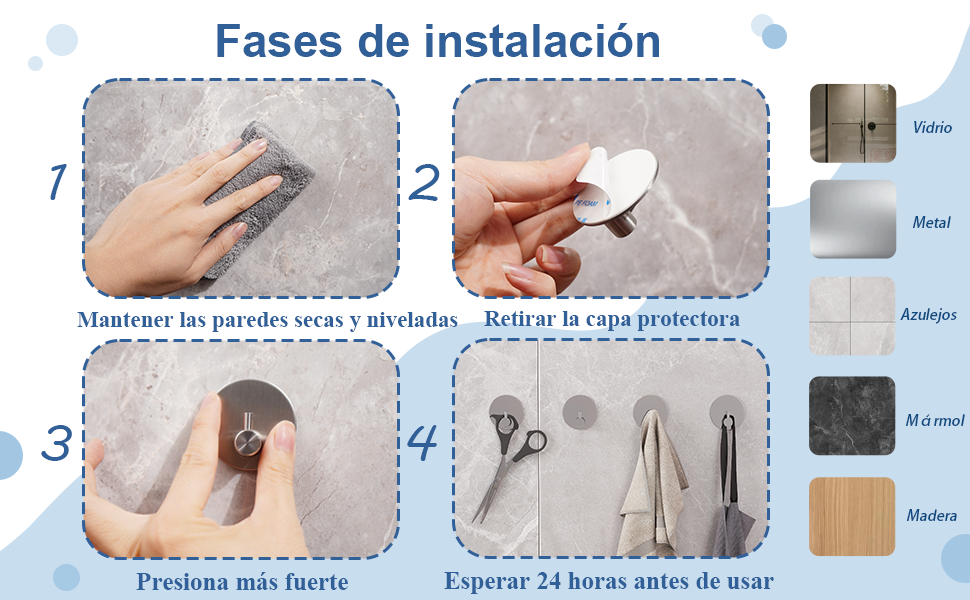 Fases de instalación

1

Mantener las paredes secas y niveladas

2

Retirar la capa protectora

3

Presiona más fuerte

4

Esperar 24 horas antes de usar

Vidrio

Metal

Azulejos

M á rmol

Madera