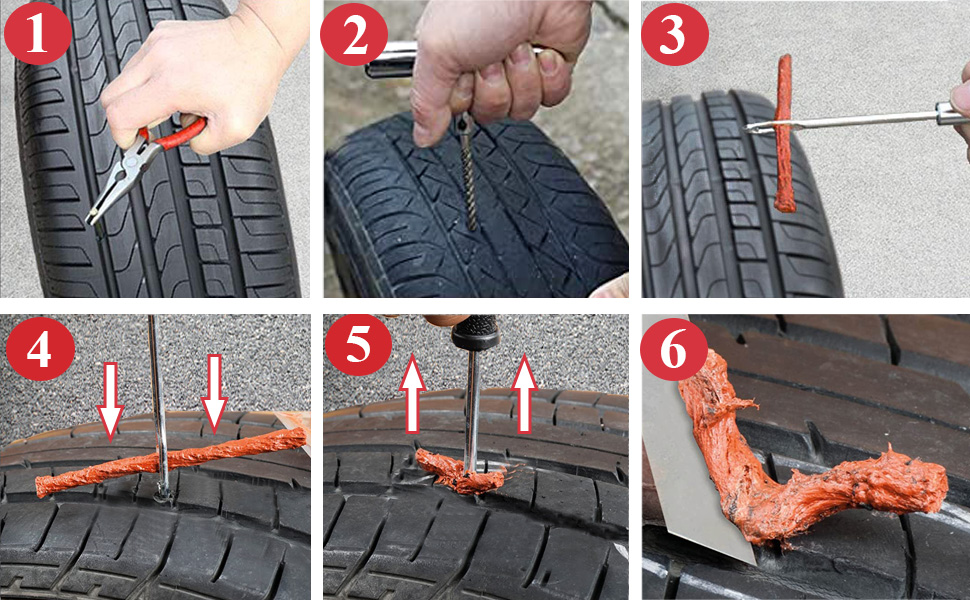 1
2
3
4
5
6