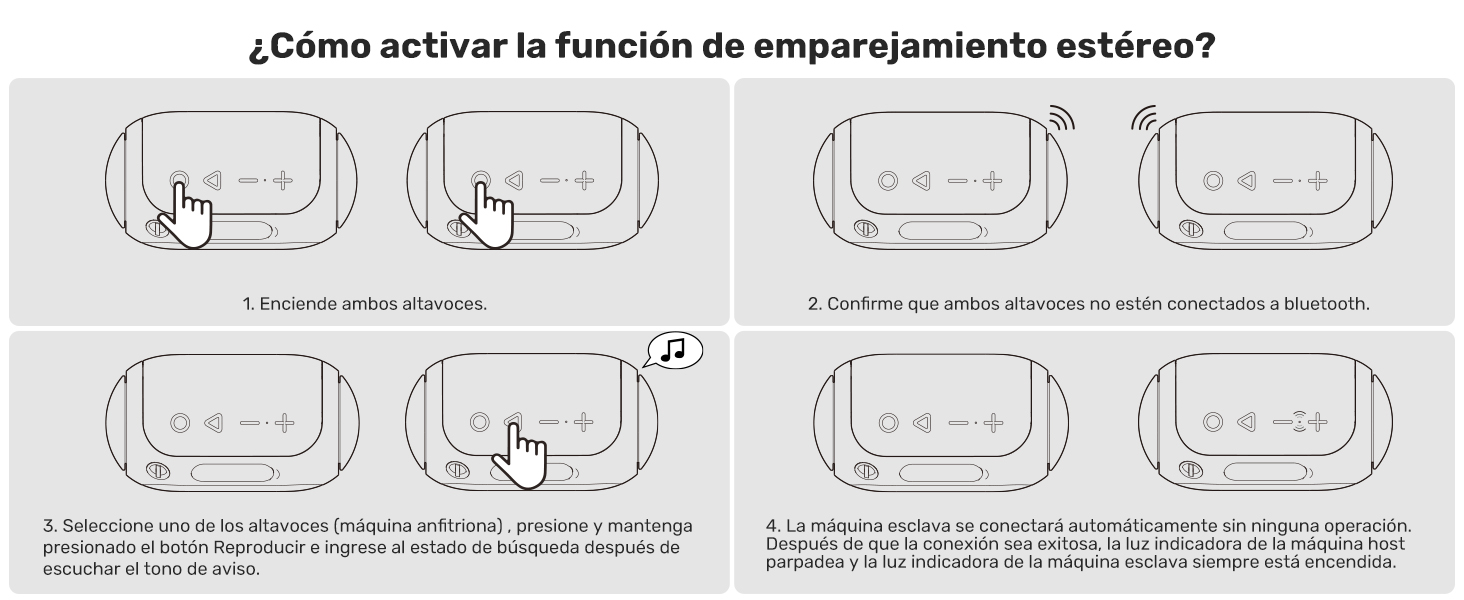 ¿Cómo activar la función de emparejamiento estéreo?

1. Enciende ambos altavoces.

2. Confirme que ambos altavoces no estén conectados a bluetooth.

3. Seleccione uno de los altavoces (máquina anfitriona) , presione y mantenga presionado el botón Reproducir e ingrese al estado de búsqueda después de escuchar el tono de aviso.

4. La máquina esclava se conectará automáticamente sin ninguna operación. Después de que la conexión sea exitosa, la luz indicadora de la máquina host parpadea y la luz indicadora de la máquina esclava siempre está encendida.