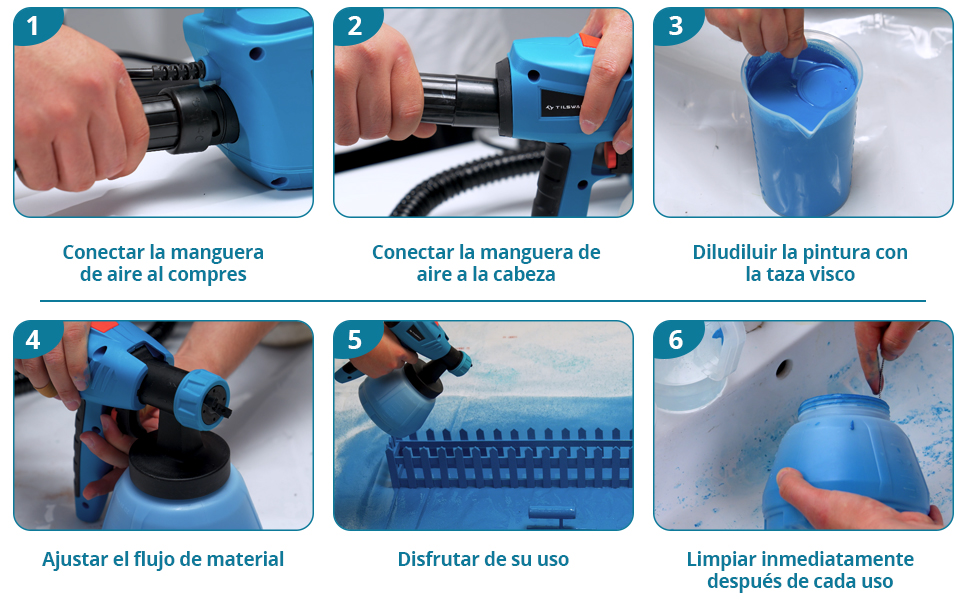 1

Conectar la manguera de aire al compres

2

TILSWA

Conectar la manguera de aire a la cabeza

3

Diludiluir la pintura con la taza visco

4

Ajustar el flujo de material

5

Disfrutar de su uso

6

Limpiar inmediatamente después de cada uso