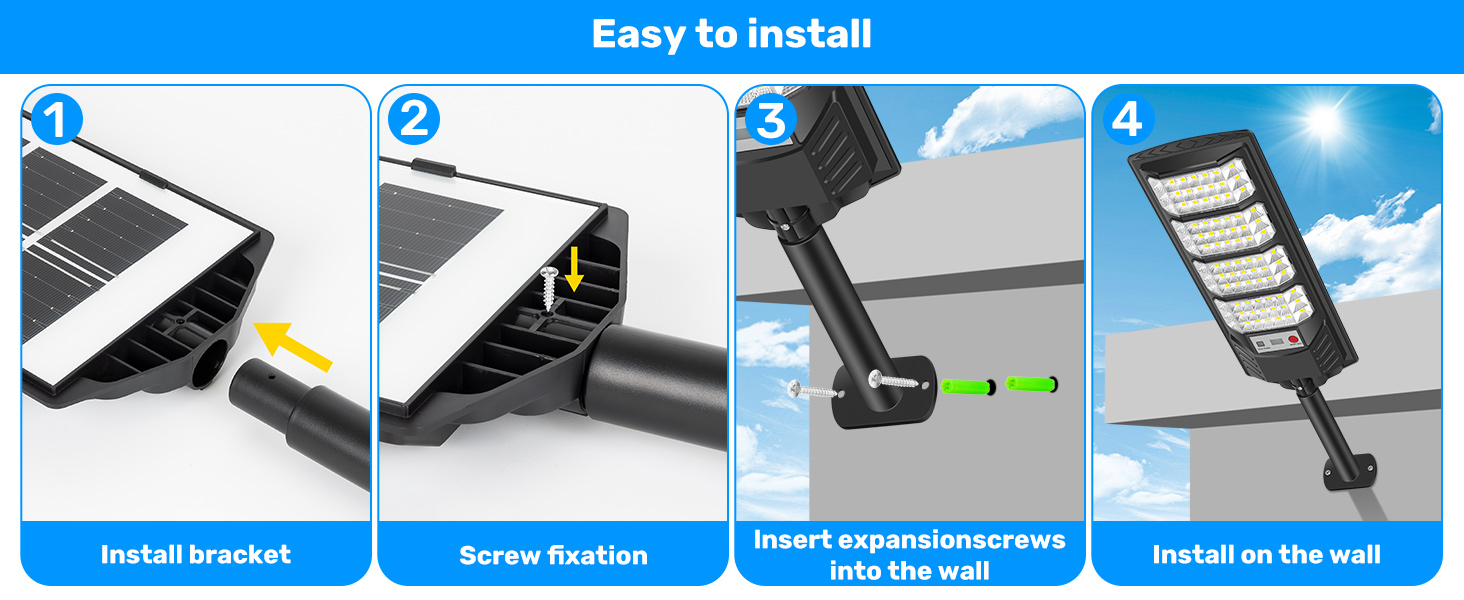 Easy to install

1

Install bracket

2

Screw fixation

3

Insert expansionscrews into the wall

4

Install on the wall