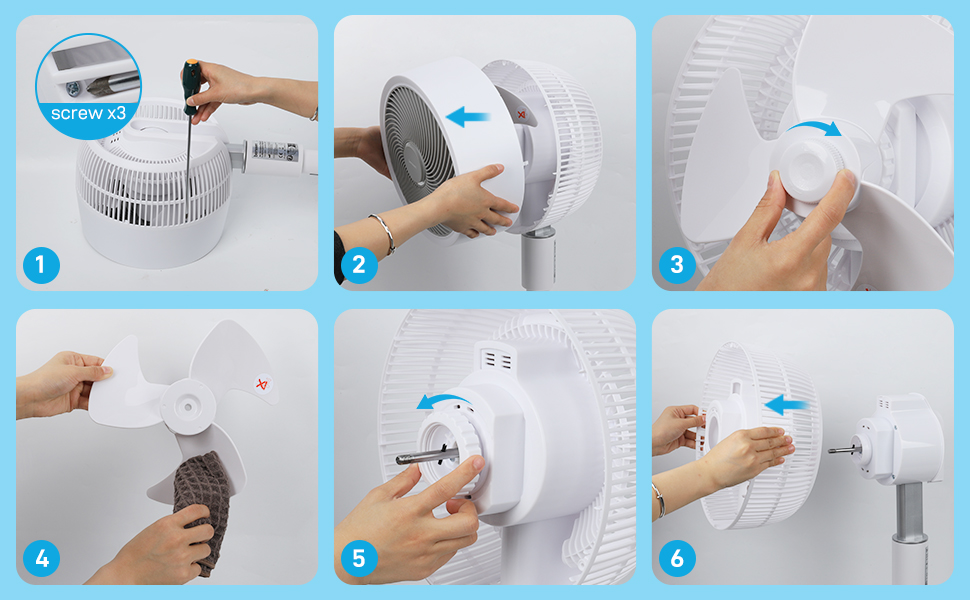 screw x3

1

2

3

4

5

6