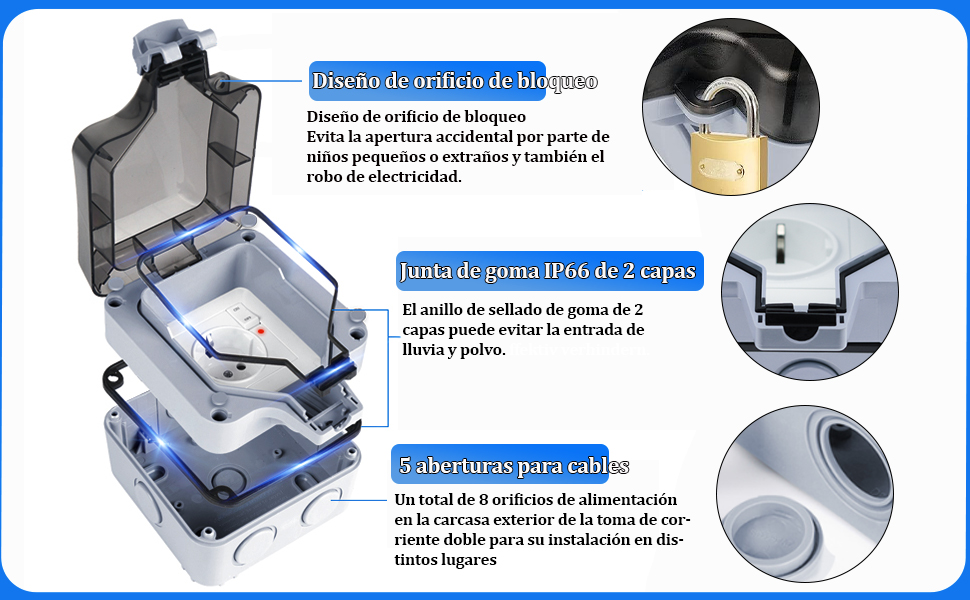 Diseño de orificio de bloqueo

Diseño de orificio de bloqueo
Evita la apertura accidental por parte de niños pequeños o extraños y también el robo de electricidad.

Junta de goma IP66 de 2 capas

El anillo de sellado de goma de 2 capas puede evitar la entrada de lluvia y polvo.

5 aberturas para cables

Un total de 8 orificios de alimentación en la carcasa exterior de la toma de corriente doble para su instalación en distintos lugares