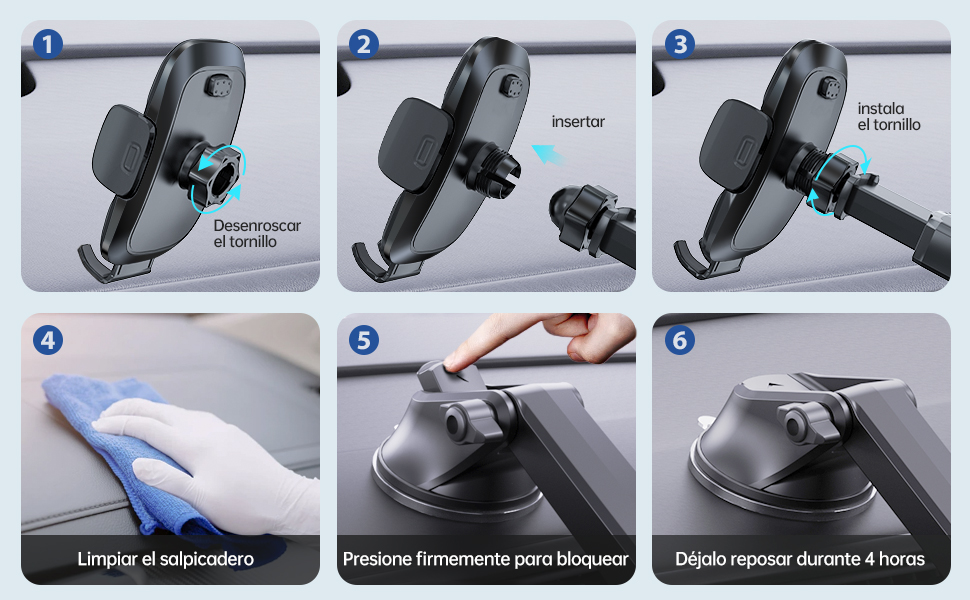 1
Desenroscar el tornillo

2
insertar

3
instala el tornillo

4
Limpiar el salpicadero

5
Presione firmemente para bloquear

6
Déjalo reposar durante 4 horas