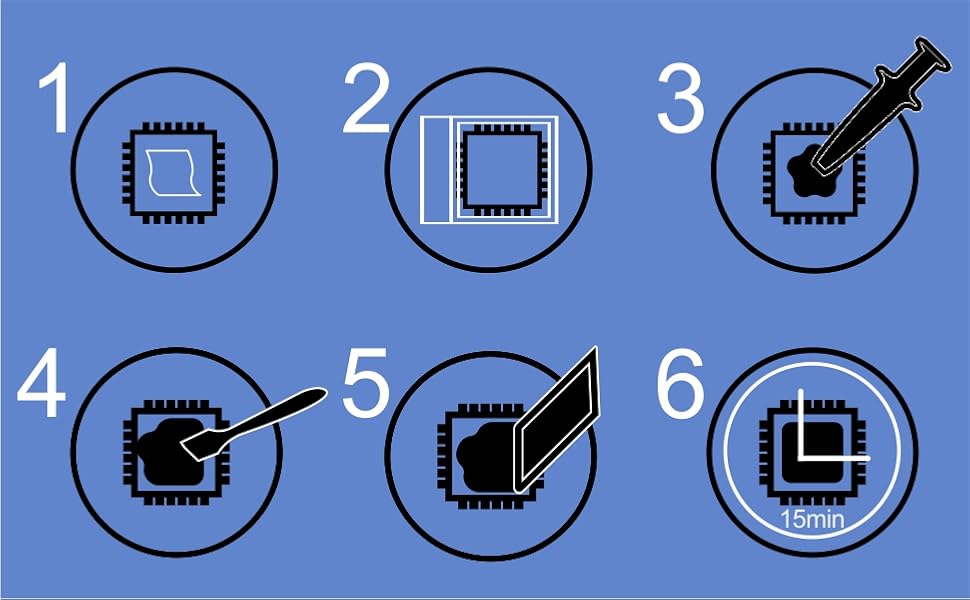 1
2
3
4
5
6
15min