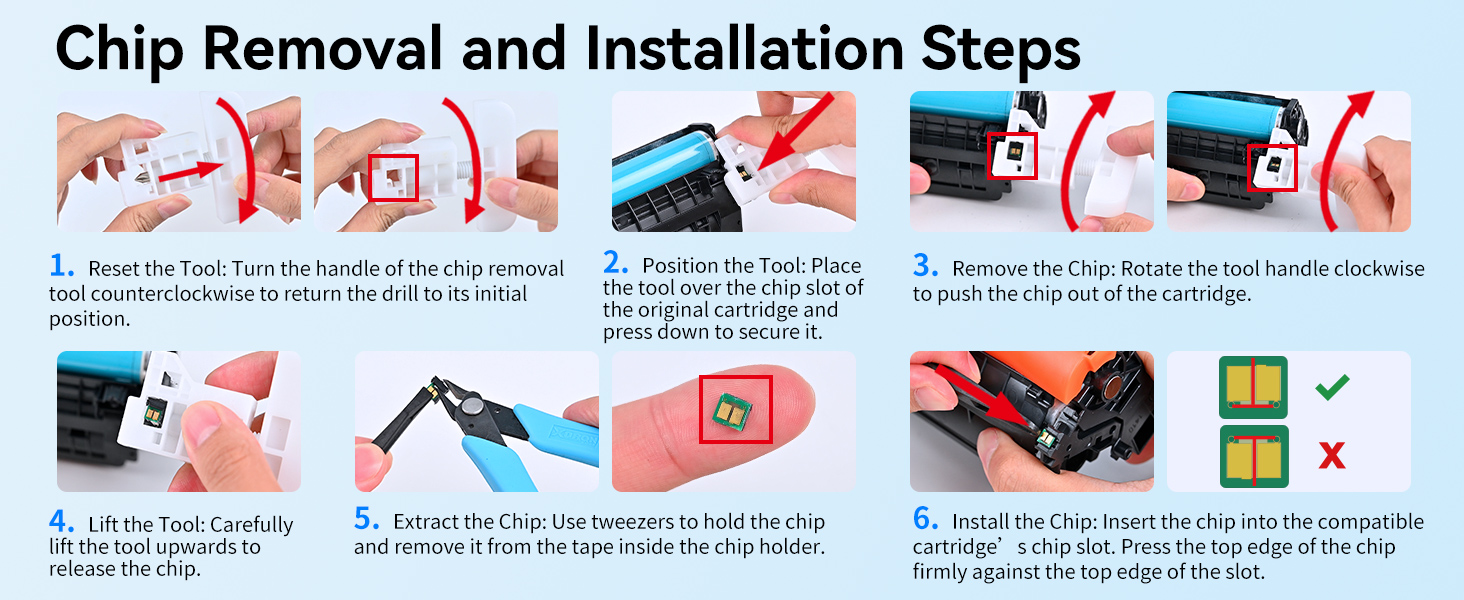 Chip Removal and Installation Steps

1. Reset the Tool: Turn the handle of the chip removal tool counterclockwise to return the drill to its initial position.

2. Position the Tool: Place the tool over the chip slot of the original cartridge and press down to secure it.

3. Remove the Chip: Rotate the tool handle clockwise to push the chip out of the cartridge.

4. Lift the Tool: Carefully lift the tool upwards to release the chip.

5. Extract the Chip: Use tweezers to hold the chip and remove it from the tape inside the chip holder.

6. Install the Chip: Insert the chip into the compatible cartridge’s chip slot. Press the top edge of the chip firmly against the top edge of the slot.