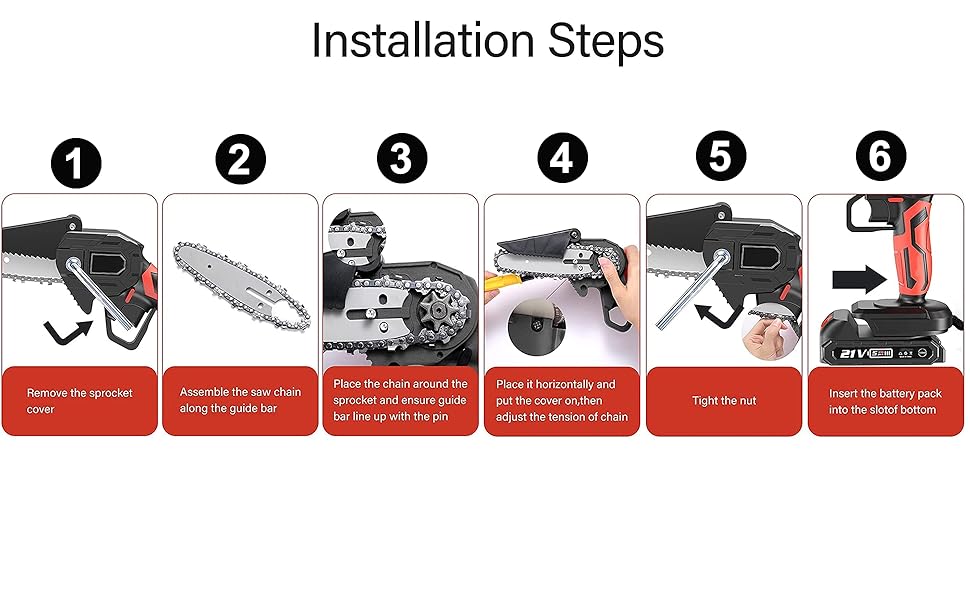 Installation Steps

1

Remove the sprocket cover

2

Assemble the saw chain along the guide bar

3

Place the chain around the sprocket and ensure guide bar line up with the pin

4

Place it horizontally and put the cover on,then adjust the tension of chain

5

Tight the nut

6

21V

Insert the battery pack into the slotof bottom