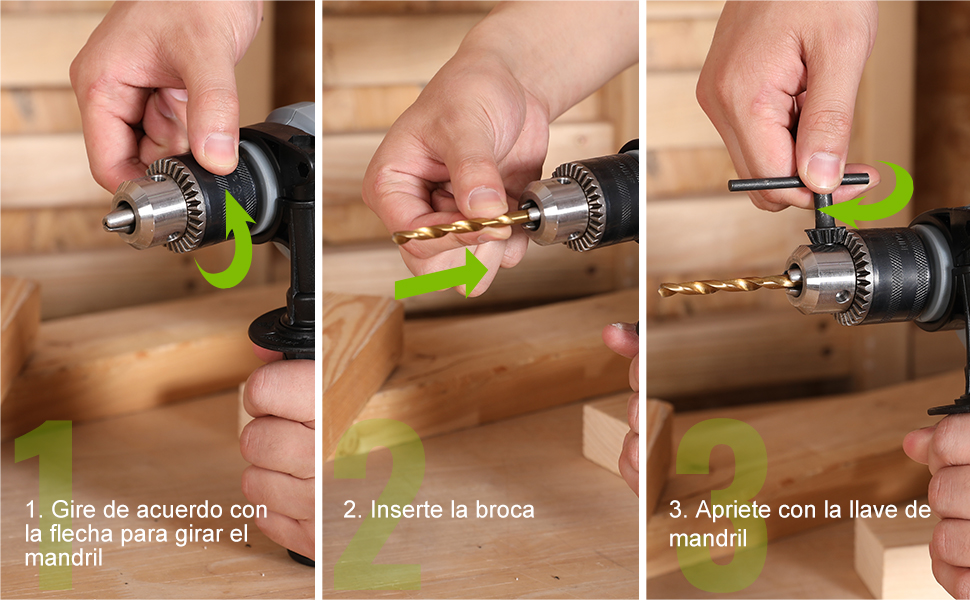 1

1. Gire de acuerdo con la flecha para girar el mandril

2

2. Inserte la broca

3

3. Apriete con la llave de mandril